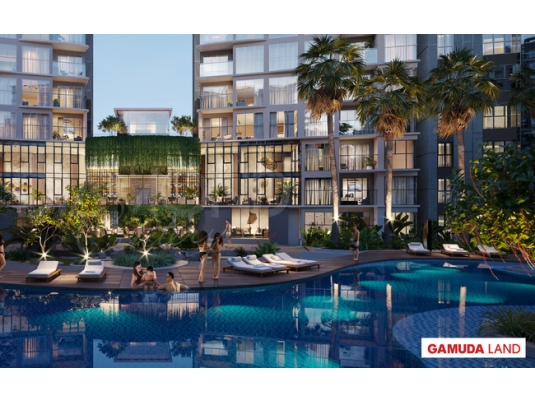 GAMUDA LAND